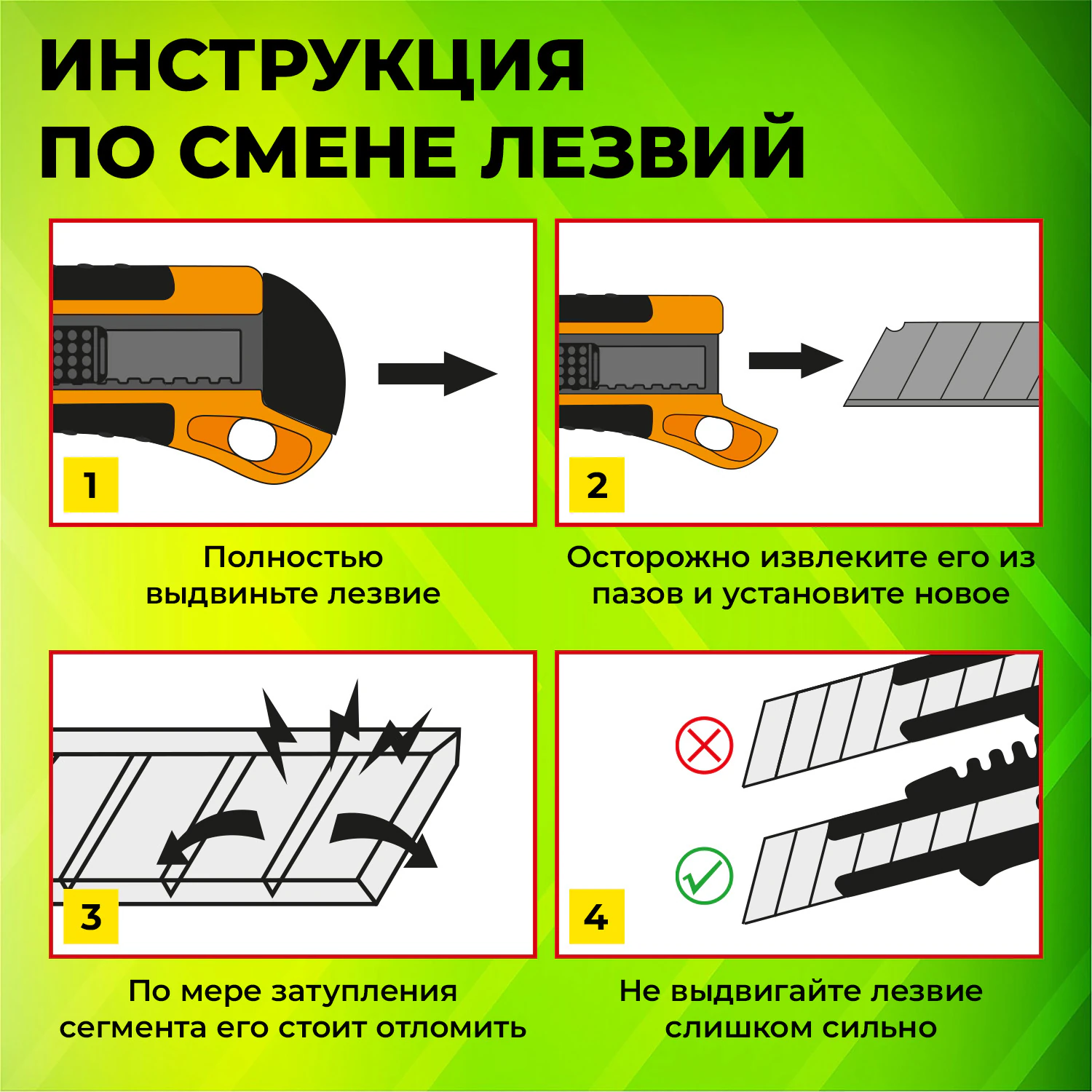 ИНСТРУКЦИЯ ПО СМЕНЕ ЛЕЗВИЙ

1

Полностью выдвиньте лезвие

2

Осторожно извлеките его из пазов и установите новое

3

По мере затупления сегмента его стоит отломить

4

Не выдвигайте лезвие слишком сильно